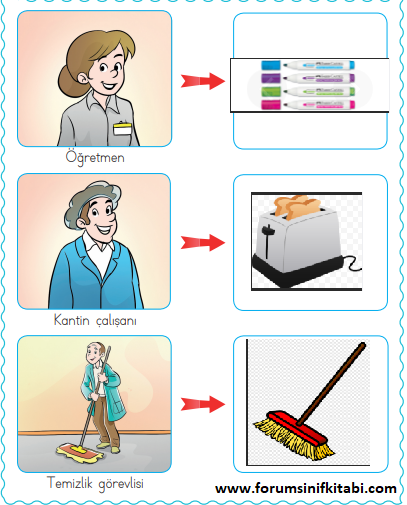 Öğretmen

Kantin çalışanı

Temizlik görevlisi

www.forumsinifkitabi.com