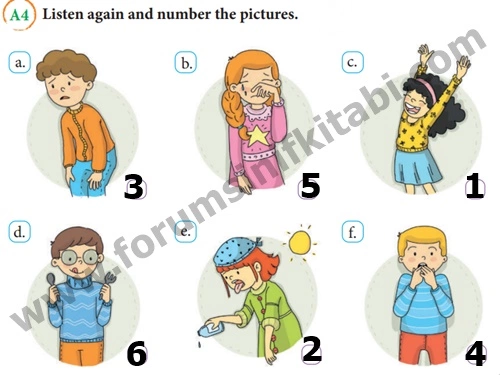 A4 Listen again and number the pictures.

a. 3

b. 5

c. 1

d. 6

e. 2

f. 4

www.forumsinifkitabi.com